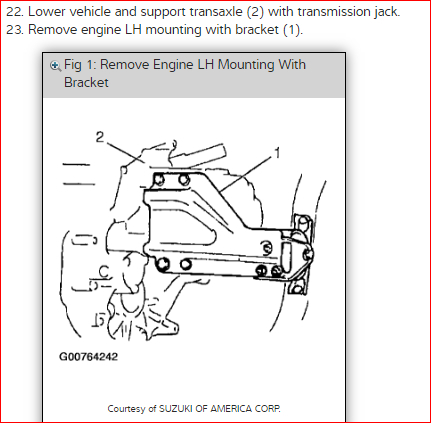 22. Lower vehicle and support transaxle (2) with transmission jack.
23. Remove engine LH mounting with bracket (1).

Fig 1: Remove Engine LH Mounting With Bracket

2

1

G00764242

Courtesy of SUZUKI OF AMERICA CORP.