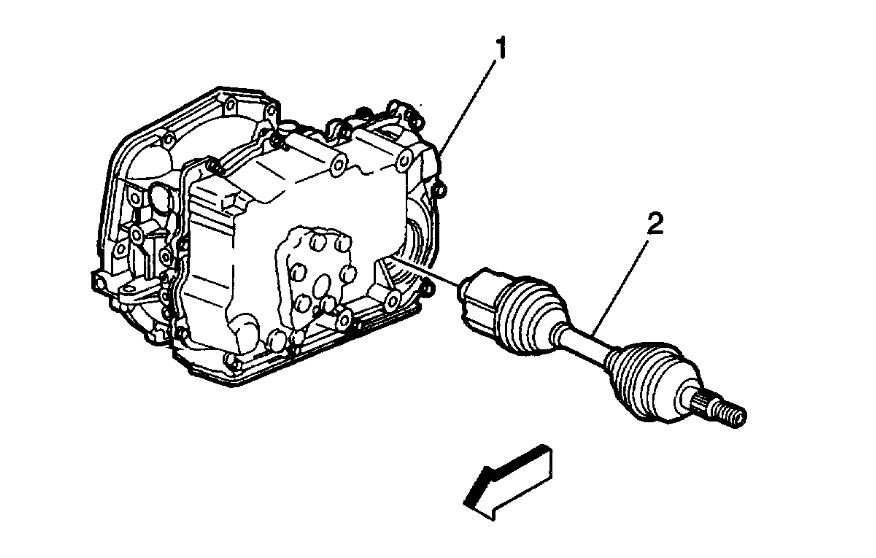 1

2