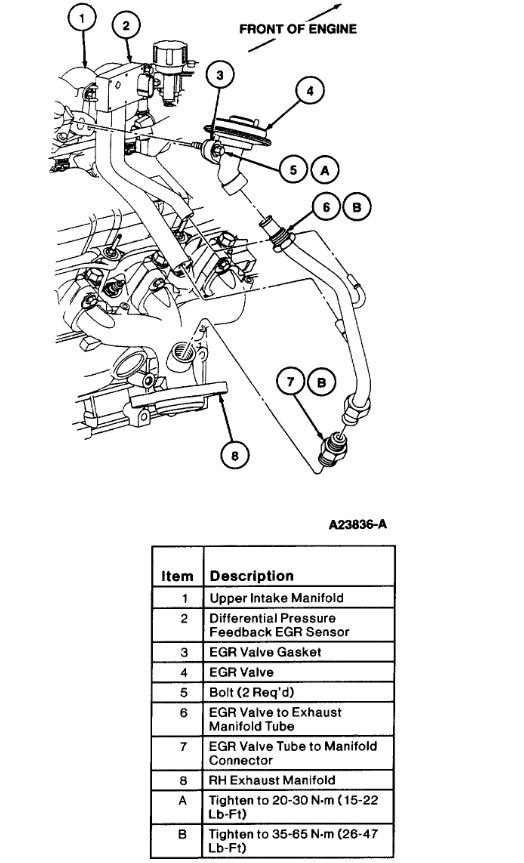 FRONT OF ENGINE

1
2
3
4
5 A
6 B
7 B
8

A23836-A

| Item | Description |
|---|---|
| 1 | Upper Intake Manifold |
| 2 | Differential Pressure Feedback EGR Sensor |
| 3 | EGR Valve Gasket |
| 4 | EGR Valve |
| 5 | Bolt (2 Req'd) |
| 6 | EGR Valve to Exhaust Manifold Tube |
| 7 | EGR Valve Tube to Manifold Connector |
| 8 | RH Exhaust Manifold |
| A | Tighten to 20-30 N-m (15-22 Lb-Ft) |
| B | Tighten to 35-65 N-m (26-47 Lb-Ft) |