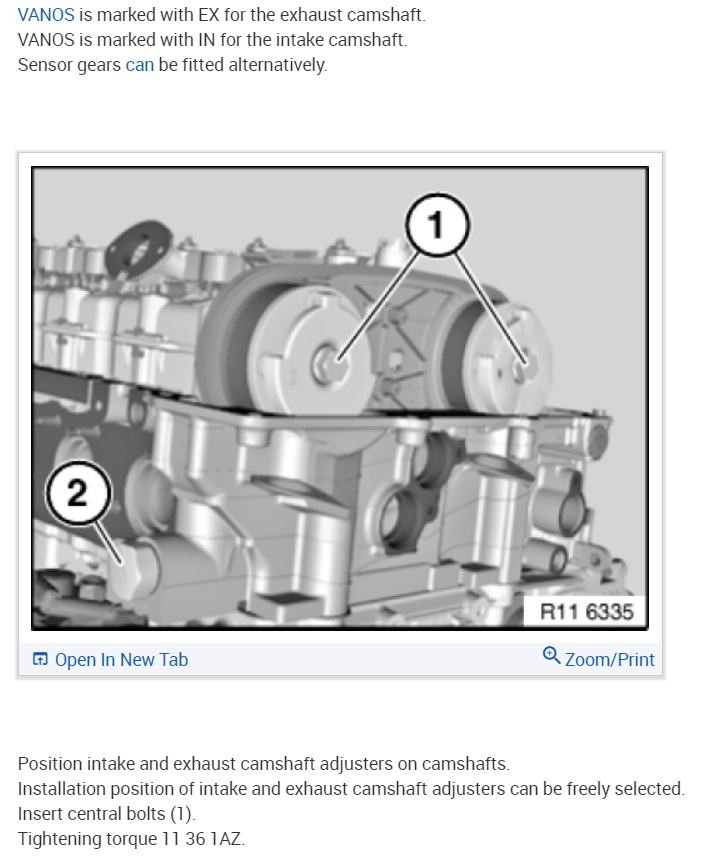 VANOS is marked with EX for the exhaust camshaft.
VANOS is marked with IN for the intake camshaft.
Sensor gears can be fitted alternatively.

1

2

R11 6335

Open In New Tab

Zoom/Print

Position intake and exhaust camshaft adjusters on camshafts.
Installation position of intake and exhaust camshaft adjusters can be freely selected.
Insert central bolts (1).
Tightening torque 11 36 1AZ.