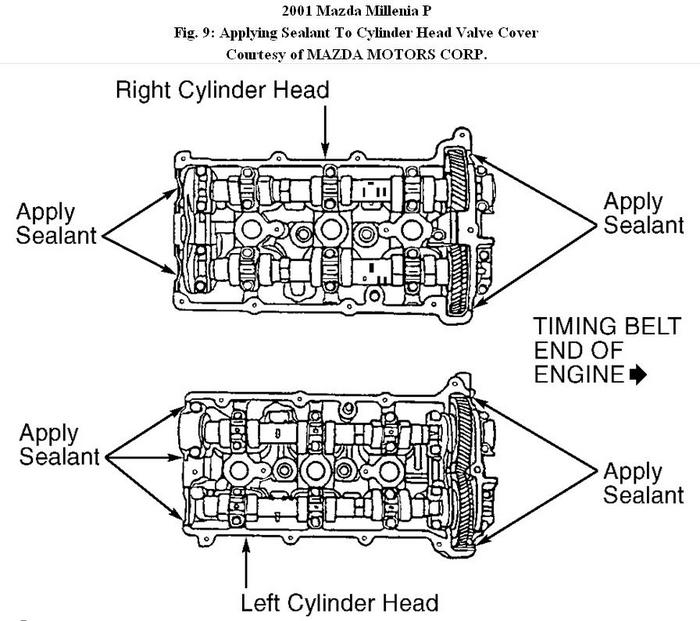 2001 Mazda Millenia P
Fig. 9: Applying Sealant To Cylinder Head Valve Cover
Courtesy of MAZDA MOTORS CORP.

Right Cylinder Head

Apply Sealant

Apply Sealant

TIMING BELT END OF ENGINE

Apply Sealant

Apply Sealant

Left Cylinder Head