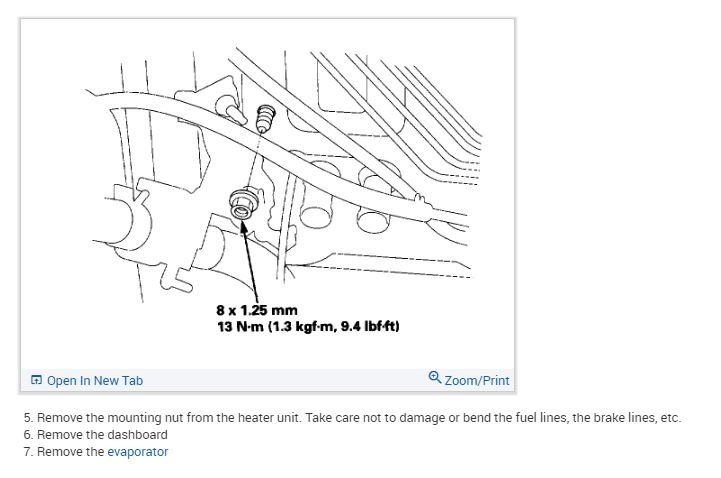 8 x 1.25 mm
13 N·m (1.3 kgf·m, 9.4 lbf·ft)

Open In New Tab

Zoom/Print

5. Remove the mounting nut from the heater unit. Take care not to damage or bend the fuel lines, the brake lines, etc.
6. Remove the dashboard
7. Remove the evaporator