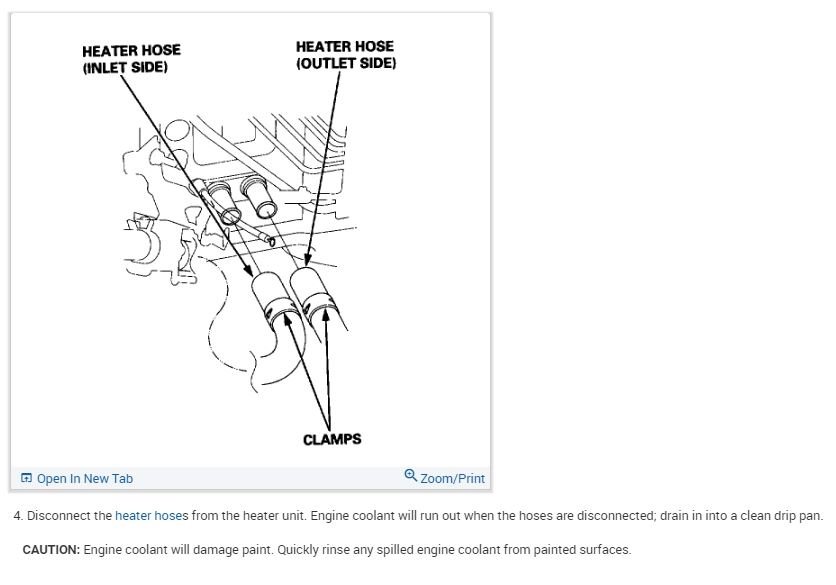 HEATER HOSE
(INLET SIDE)

HEATER HOSE
(OUTLET SIDE)

CLAMPS

Open In New Tab

Zoom/Print

4. Disconnect the heater hoses from the heater unit. Engine coolant will run out when the hoses are disconnected; drain in into a clean drip pan.

CAUTION: Engine coolant will damage paint. Quickly rinse any spilled engine coolant from painted surfaces.