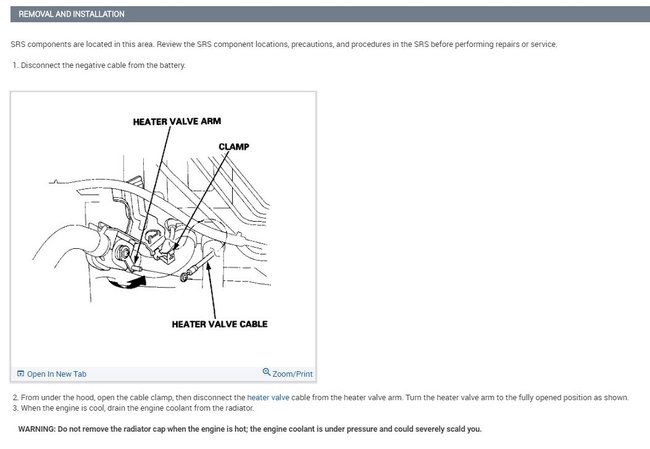 REMOVAL AND INSTALLATION

SRS components are located in this area. Review the SRS component locations, precautions, and procedures in the SRS before performing repairs or service.

1. Disconnect the negative cable from the battery.

HEATER VALVE ARM

CLAMP

HEATER VALVE CABLE

Open In New Tab

Zoom/Print

2. From under the hood, open the cable clamp, then disconnect the heater valve cable from the heater valve arm. Turn the heater valve arm to the fully opened position as shown.
3. When the engine is cool, drain the engine coolant from the radiator.

WARNING: Do not remove the radiator cap when the engine is hot; the engine coolant is under pressure and could severely scald you.