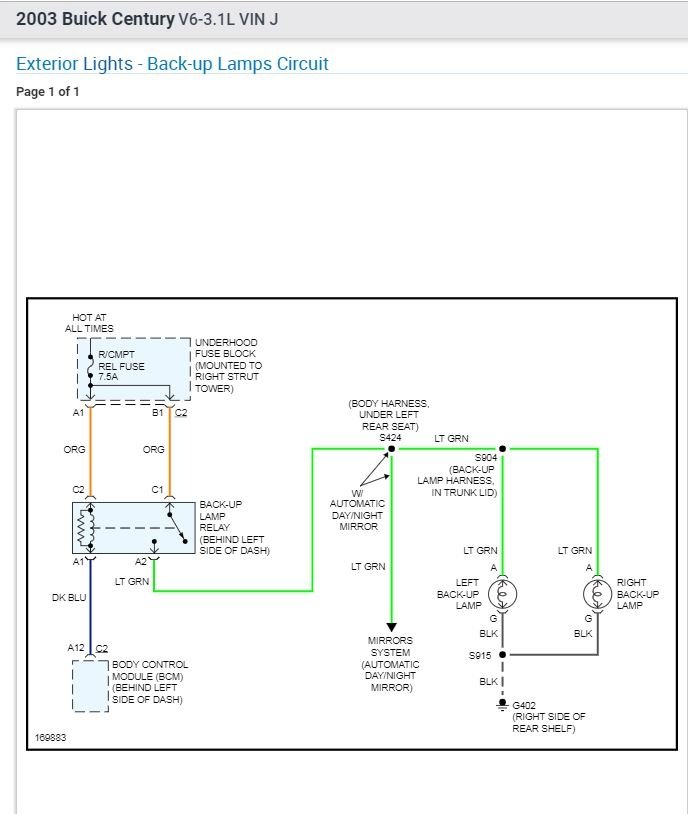 2003 Buick Century V6-3.1L VIN J

Exterior Lights - Back-up Lamps Circuit

Page 1 of 1

HOT AT ALL TIMES

R/CMPT REL FUSE 7.5A

UNDERHOOD FUSE BLOCK (MOUNTED TO RIGHT STRUT TOWER)

A1

B1 C2

ORG

ORG

C2

C1

BACK-UP LAMP RELAY (BEHIND LEFT SIDE OF DASH)

A1

A2

LT GRN

DK BLU

A12 C2

BODY CONTROL MODULE (BCM) (BEHIND LEFT SIDE OF DASH)

(BODY HARNESS, UNDER LEFT REAR SEAT)

S424

LT GRN

W/ AUTOMATIC DAY/NIGHT MIRROR

LT GRN

MIRRORS SYSTEM (AUTOMATIC DAY/NIGHT MIRROR)

S904 (BACK-UP LAMP HARNESS, IN TRUNK LID)

LT GRN

A

LEFT BACK-UP LAMP

G

BLK

LT GRN

A

RIGHT BACK-UP LAMP

G

BLK

S915

BLK

G402 (RIGHT SIDE OF REAR SHELF)

169883