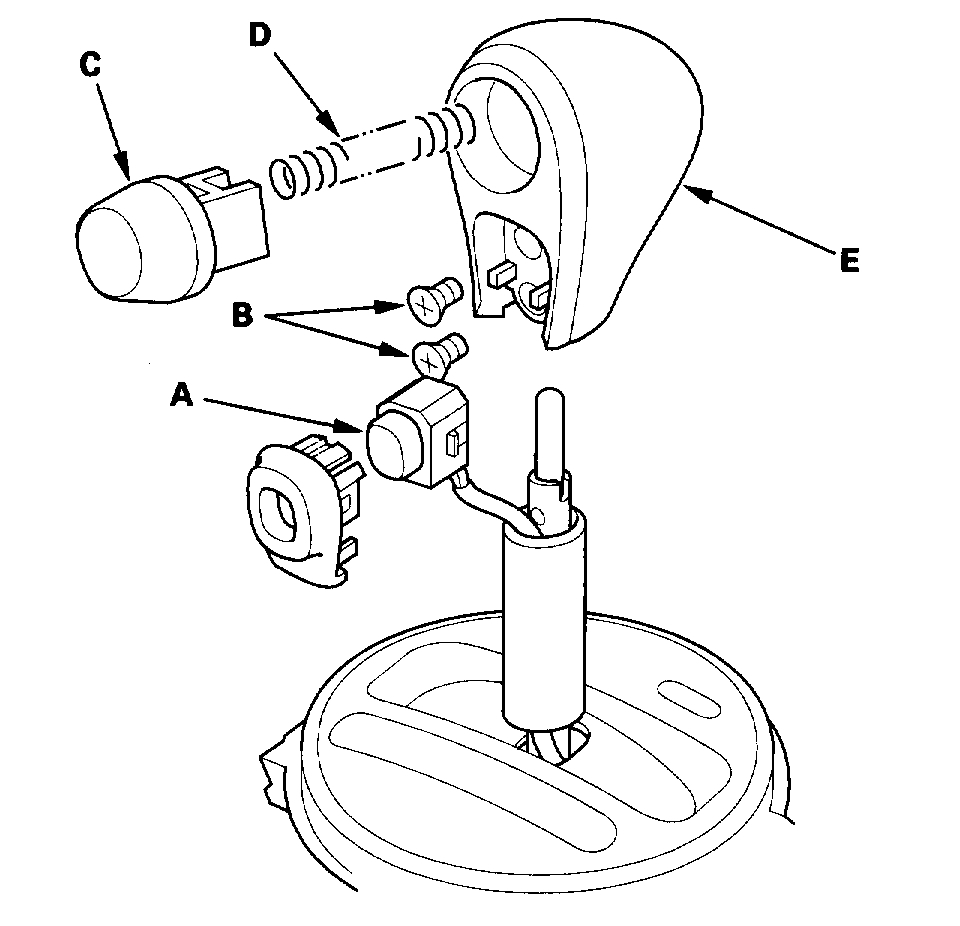 C
D
E
B
A