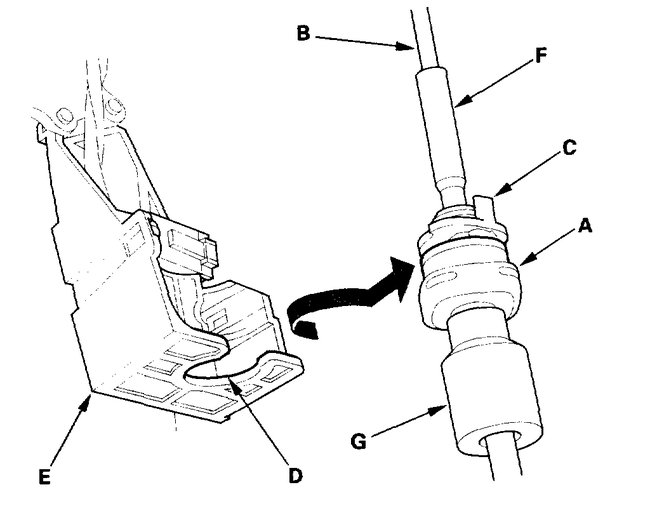 B
F
C
A
G
E
D