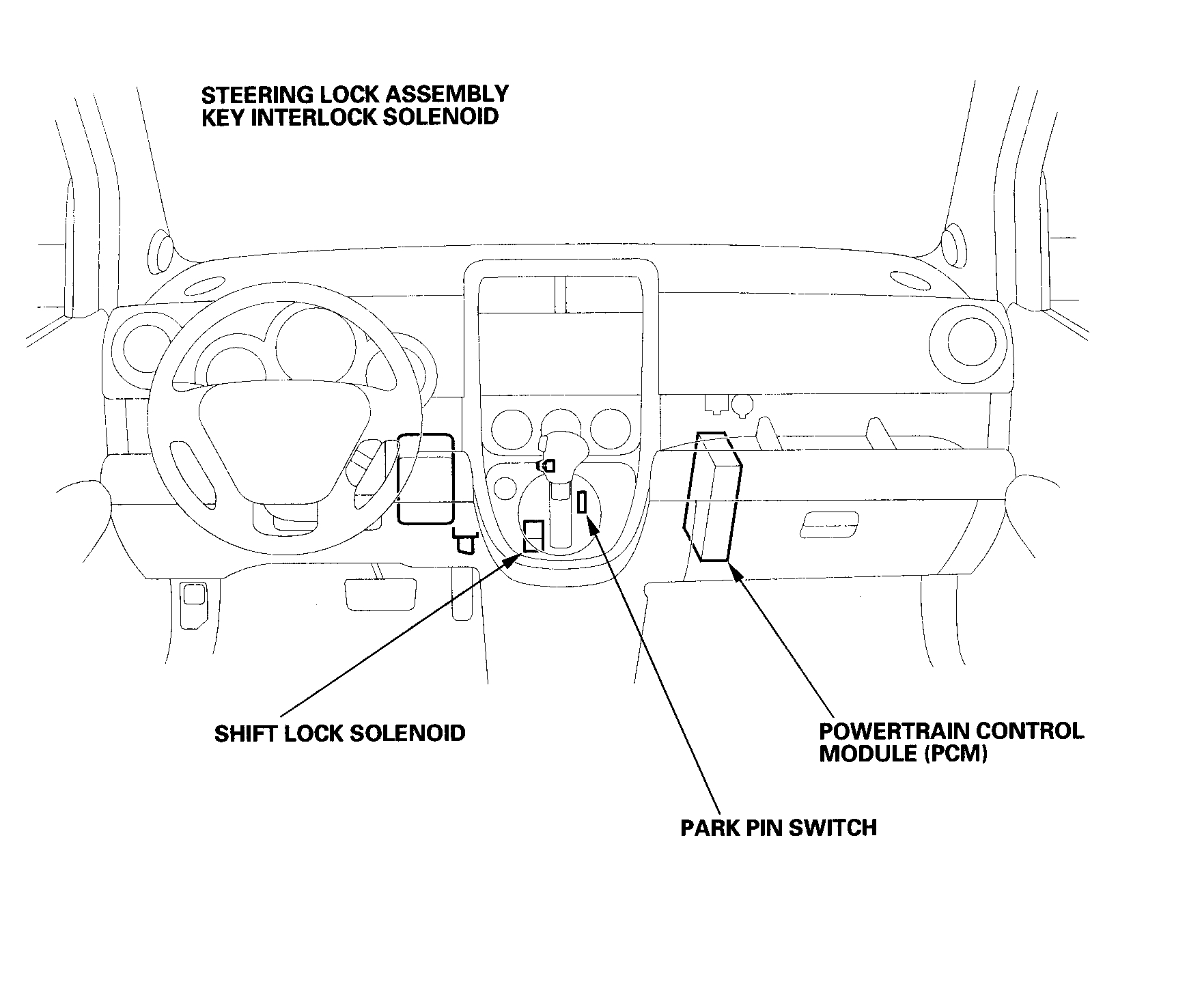 STEERING LOCK ASSEMBLY
KEY INTERLOCK SOLENOID

SHIFT LOCK SOLENOID

POWERTRAIN CONTROL MODULE (PCM)

PARK PIN SWITCH