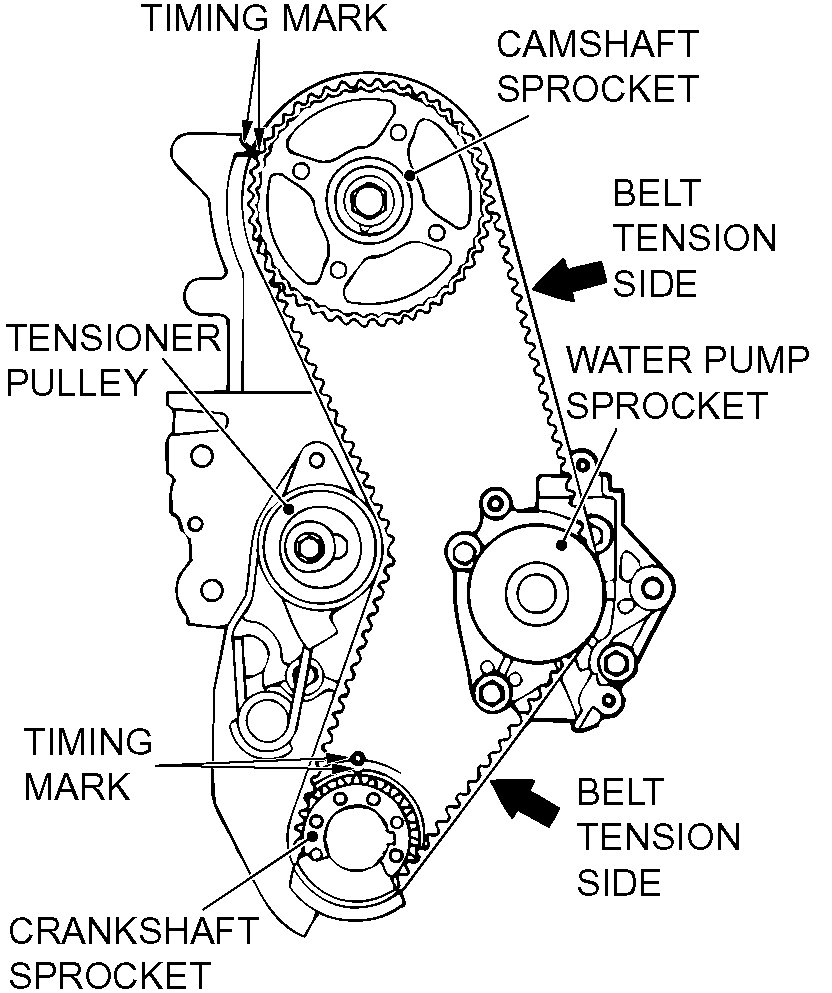 TIMING MARK

CAMSHAFT SPROCKET

BELT TENSION SIDE

TENSIONER PULLEY

WATER PUMP SPROCKET

TIMING MARK

BELT TENSION SIDE

CRANKSHAFT SPROCKET