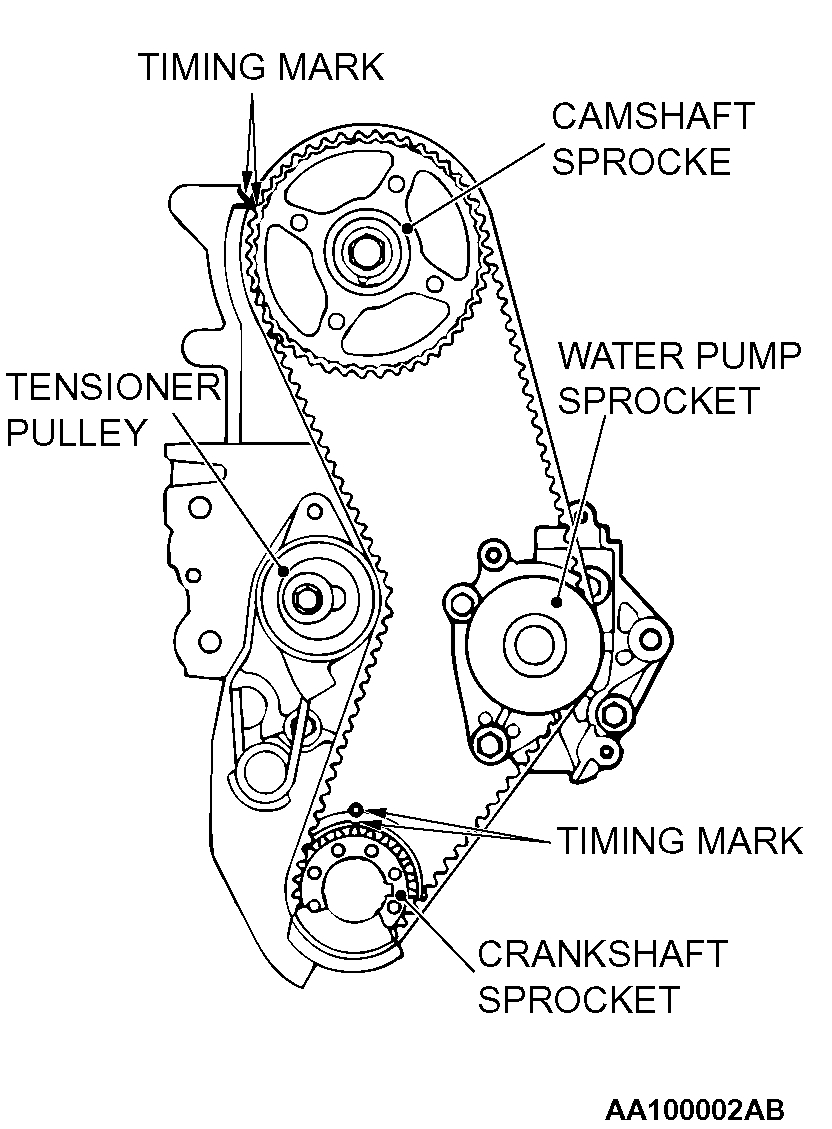 TIMING MARK

CAMSHAFT SPROCKE

WATER PUMP SPROCKET

TENSIONER PULLEY

TIMING MARK

CRANKSHAFT SPROCKET

AA100002AB