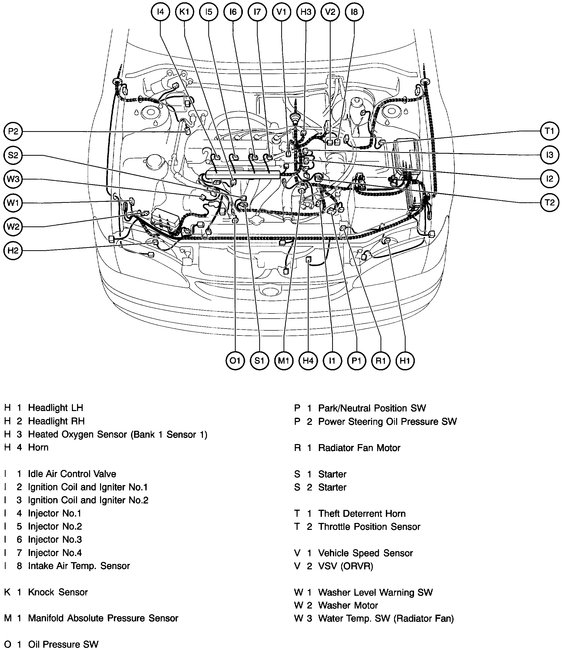 I4 K1 I5 I6 I7 V1 H3 V2 I8

P2
S2
W3
W1
W2
H2

T1
I3
I2
T2

O1 S1 M1 H4 I1 P1 R1 H1

H 1 Headlight LH
H 2 Headlight RH
H 3 Heated Oxygen Sensor (Bank 1 Sensor 1)
H 4 Horn

I 1 Idle Air Control Valve
I 2 Ignition Coil and Igniter No.1
I 3 Ignition Coil and Igniter No.2
I 4 Injector No.1
I 5 Injector No.2
I 6 Injector No.3
I 7 Injector No.4
I 8 Intake Air Temp. Sensor

K 1 Knock Sensor

M 1 Manifold Absolute Pressure Sensor

O 1 Oil Pressure SW

P 1 Park/Neutral Position SW
P 2 Power Steering Oil Pressure SW

R 1 Radiator Fan Motor

S 1 Starter
S 2 Starter

T 1 Theft Deterrent Horn
T 2 Throttle Position Sensor

V 1 Vehicle Speed Sensor
V 2 VSV (ORVR)

W 1 Washer Level Warning SW
W 2 Washer Motor
W 3 Water Temp. SW (Radiator Fan)