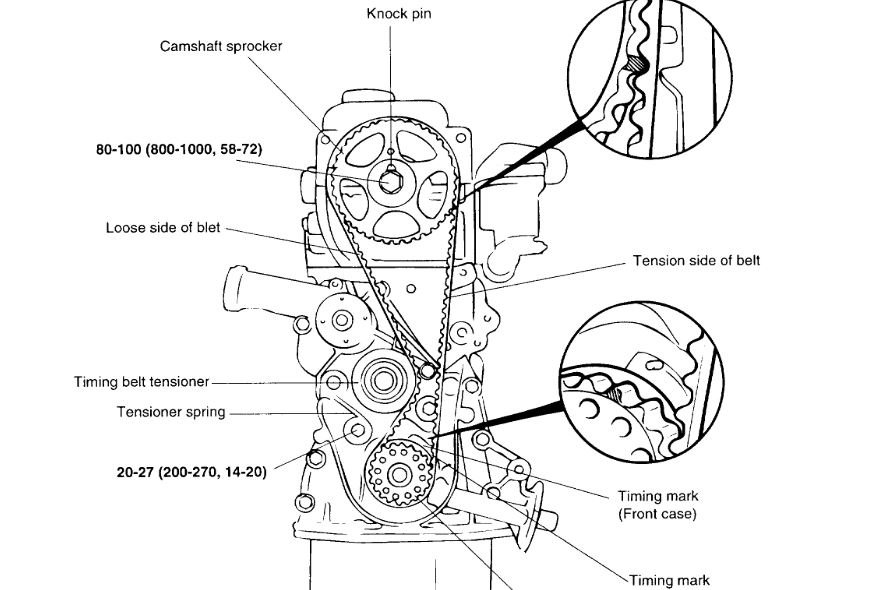 Knock pin

Camshaft sprocker

80-100 (800-1000, 58-72)

Loose side of blet

Tension side of belt

Timing belt tensioner

Tensioner spring

20-27 (200-270, 14-20)

Timing mark
(Front case)

Timing mark