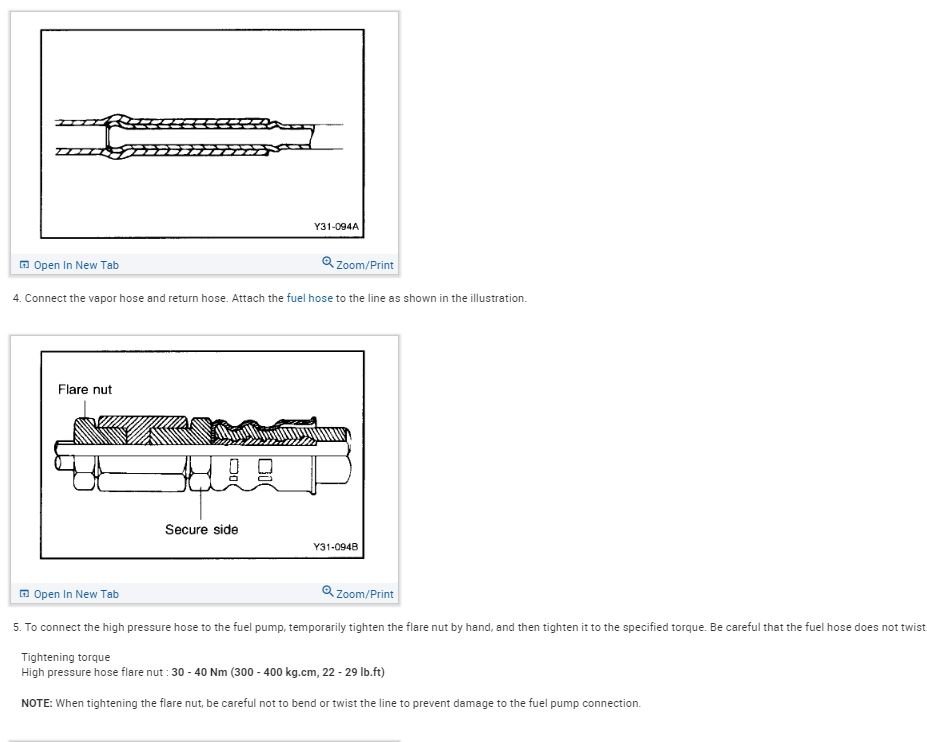 Y31-094A

Open In New Tab

Zoom/Print

4. Connect the vapor hose and return hose. Attach the fuel hose to the line as shown in the illustration.

Flare nut

Secure side

Y31-094B

Open In New Tab

Zoom/Print

5. To connect the high pressure hose to the fuel pump, temporarily tighten the flare nut by hand, and then tighten it to the specified torque. Be careful that the fuel hose does not twist

Tightening torque
High pressure hose flare nut : 30 - 40 Nm (300 - 400 kg.cm, 22 - 29 lb.ft)

NOTE: When tightening the flare nut, be careful not to bend or twist the line to prevent damage to the fuel pump connection.