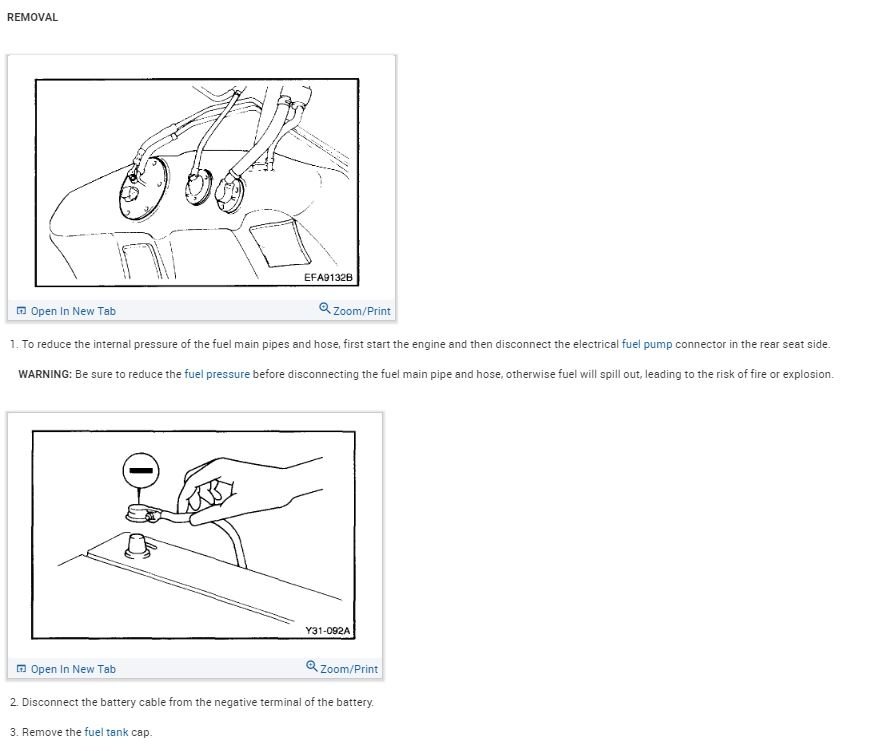 REMOVAL

EFA9132B

Open In New Tab

Zoom/Print

1. To reduce the internal pressure of the fuel main pipes and hose, first start the engine and then disconnect the electrical fuel pump connector in the rear seat side.

WARNING: Be sure to reduce the fuel pressure before disconnecting the fuel main pipe and hose, otherwise fuel will spill out, leading to the risk of fire or explosion.

Y31-092A

Open In New Tab

Zoom/Print

2. Disconnect the battery cable from the negative terminal of the battery.

3. Remove the fuel tank cap.