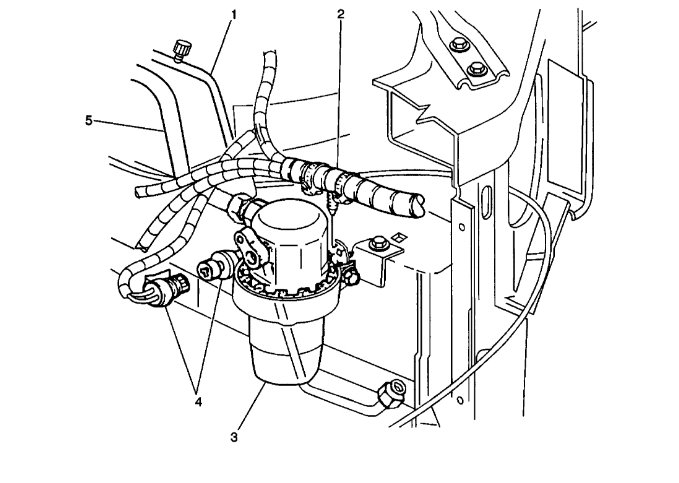 1
2
5
4
3