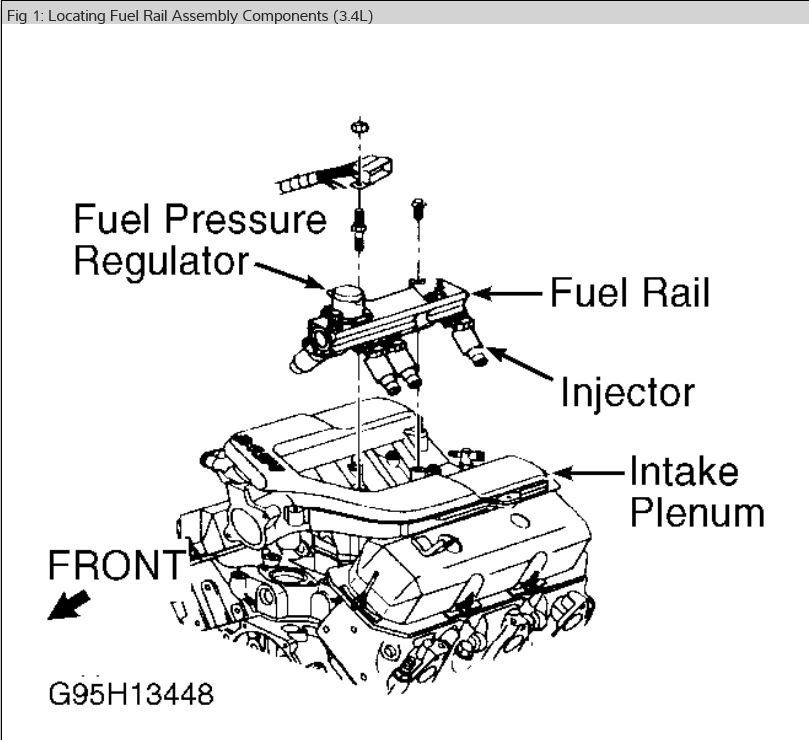 Fig 1: Locating Fuel Rail Assembly Components (3.4L)

Fuel Pressure Regulator

Fuel Rail

Injector

Intake Plenum

FRONT

G95H13448