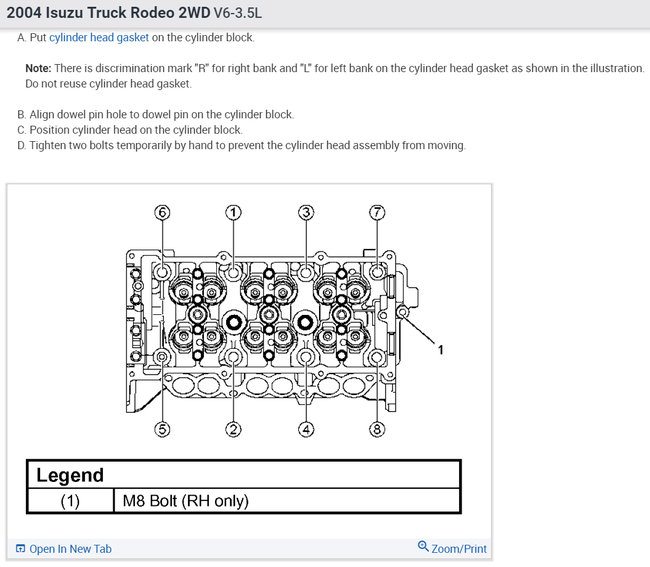 2004 Isuzu Truck Rodeo 2WD V6-3.5L

A. Put cylinder head gasket on the cylinder block.

Note: There is discrimination mark "R" for right bank and "L" for left bank on the cylinder head gasket as shown in the illustration. Do not reuse cylinder head gasket.

B. Align dowel pin hole to dowel pin on the cylinder block.
C. Position cylinder head on the cylinder block.
D. Tighten two bolts temporarily by hand to prevent the cylinder head assembly from moving.

6
1
3
7
1
5
2
4
8

| Legend | |
|---|---|
| (1) | M8 Bolt (RH only) |

Open In New Tab
Zoom/Print