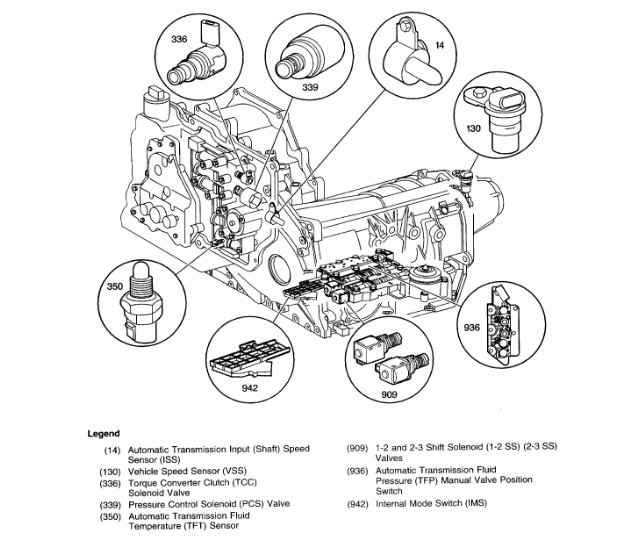 336

339

14

130

350

942

909

936

Legend

(14) Automatic Transmission Input (Shaft) Speed Sensor (ISS)

(130) Vehicle Speed Sensor (VSS)

(336) Torque Converter Clutch (TCC) Solenoid Valve

(339) Pressure Control Solenoid (PCS) Valve

(350) Automatic Transmission Fluid Temperature (TFT) Sensor

(909) 1-2 and 2-3 Shift Solenoid (1-2 SS) (2-3 SS) Valves

(936) Automatic Transmission Fluid Pressure (TFP) Manual Valve Position Switch

(942) Internal Mode Switch (IMS)