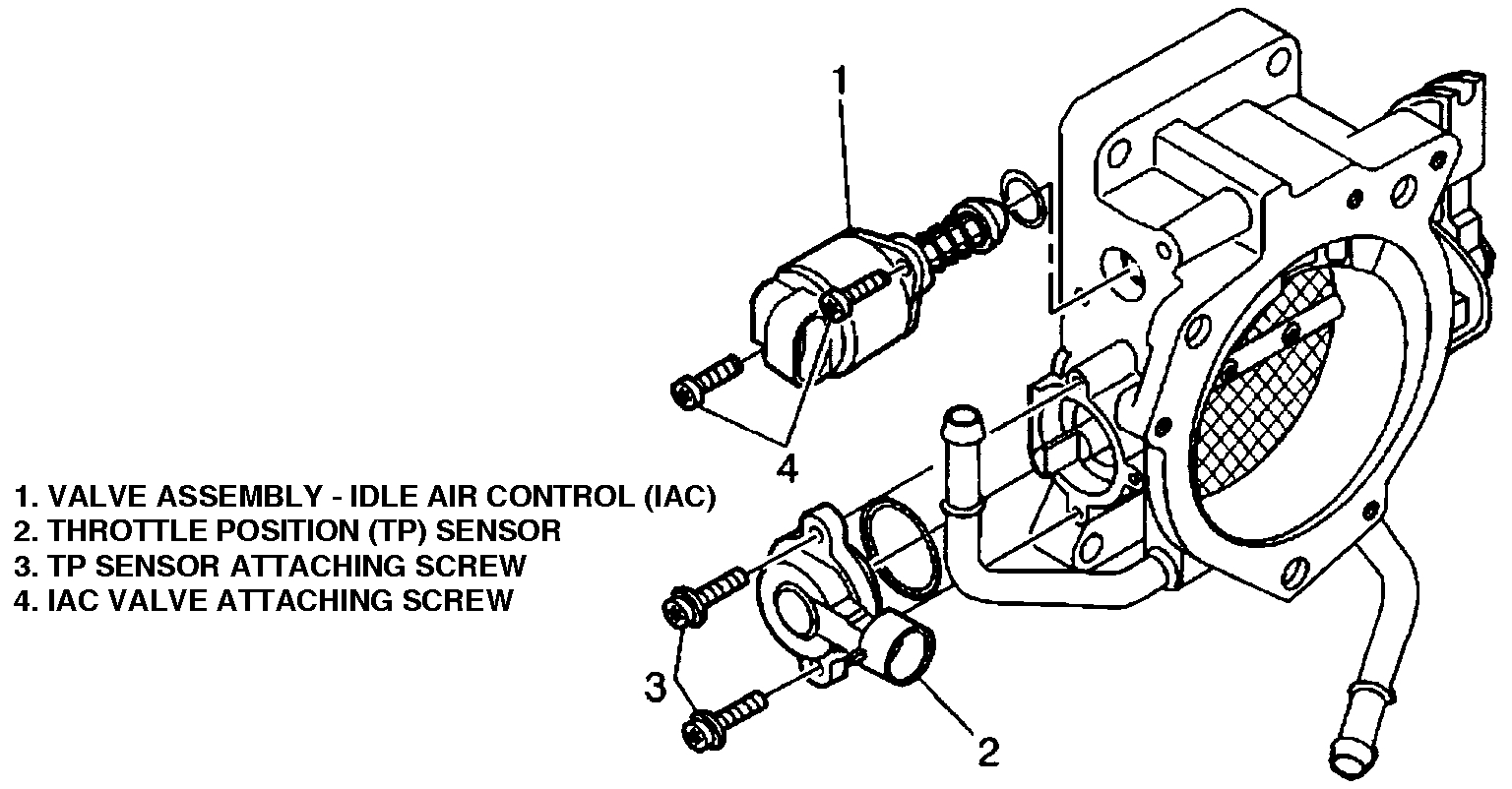 1

4

1. VALVE ASSEMBLY - IDLE AIR CONTROL (IAC)
2. THROTTLE POSITION (TP) SENSOR
3. TP SENSOR ATTACHING SCREW
4. IAC VALVE ATTACHING SCREW

3

2