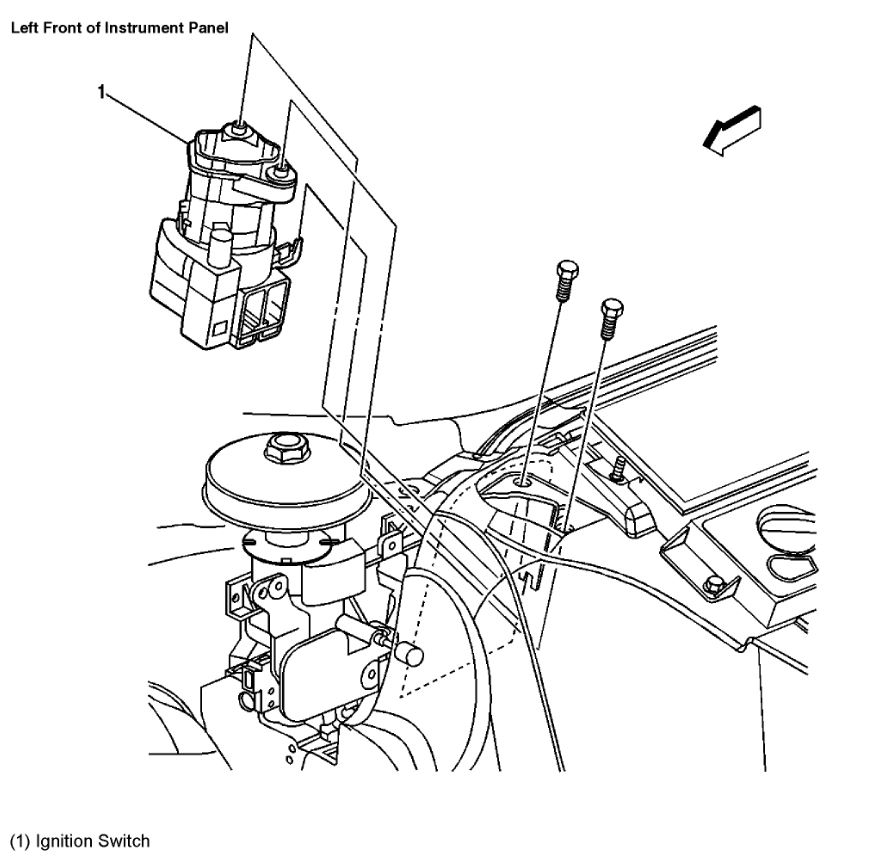 Left Front of Instrument Panel

1

(1) Ignition Switch