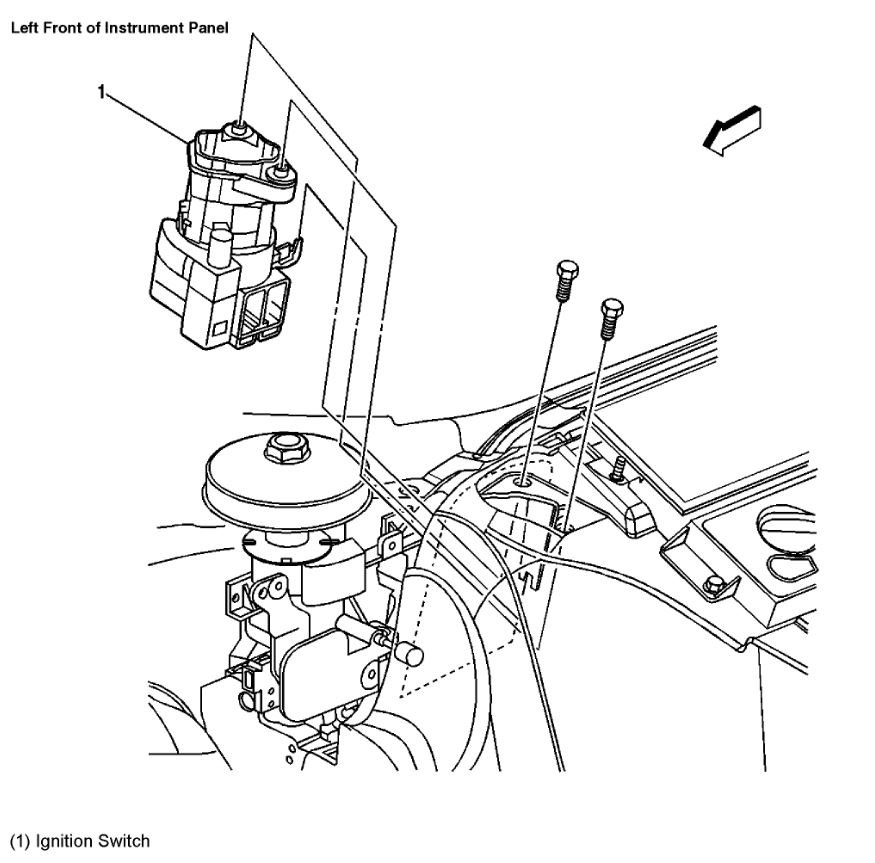 Left Front of Instrument Panel

1

(1) Ignition Switch