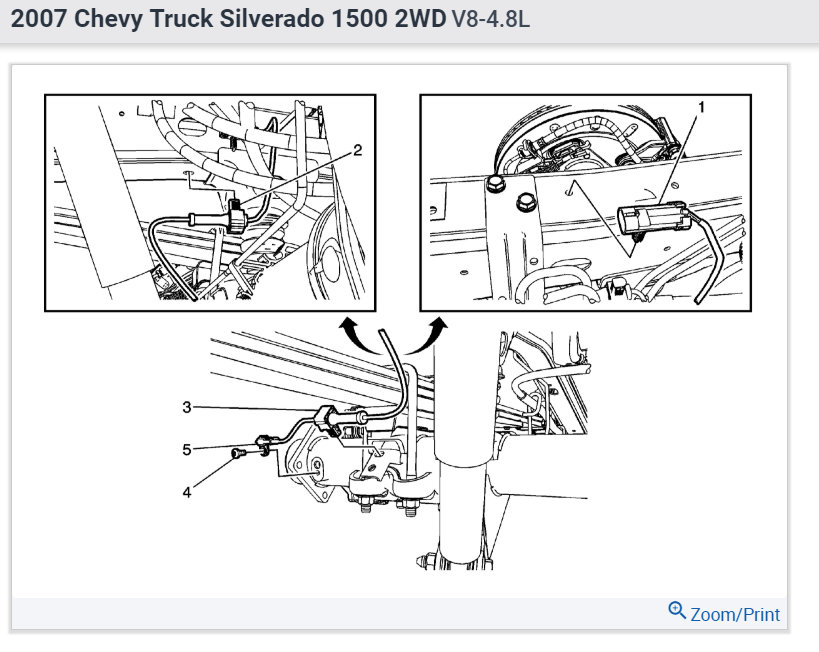 2007 Chevy Truck Silverado 1500 2WD V8-4.8L

2

1

3

5

4

Zoom/Print