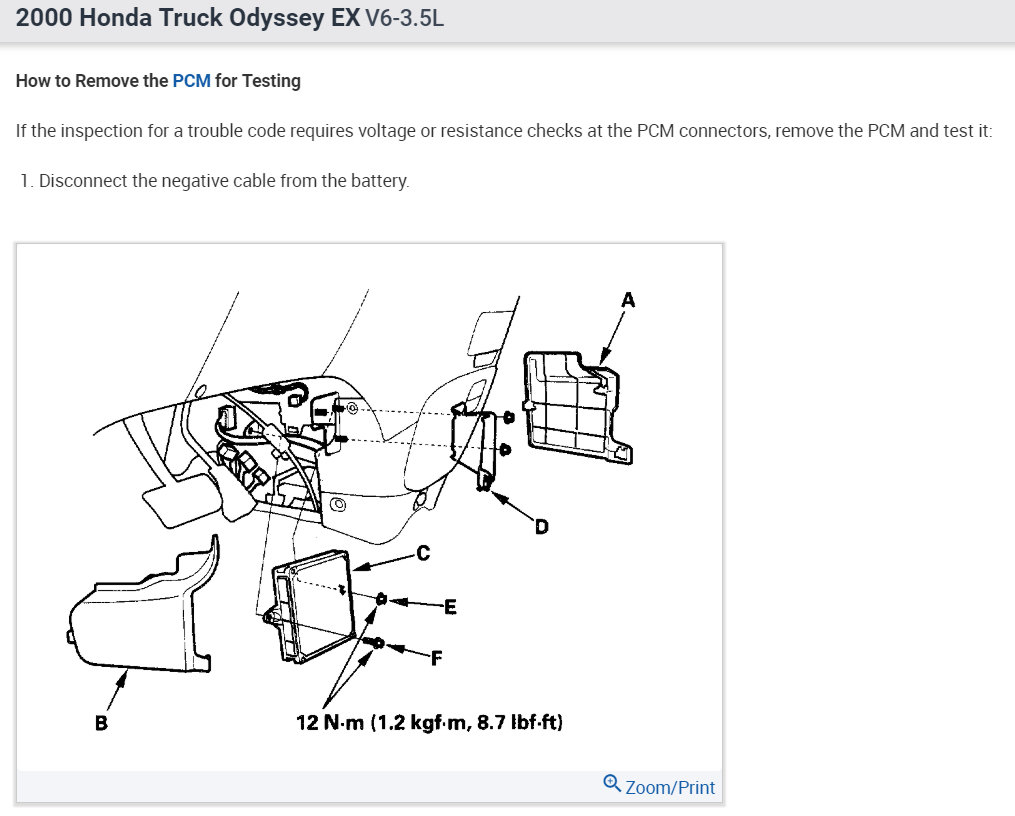 2000 Honda Truck Odyssey EX V6-3.5L

How to Remove the PCM for Testing

If the inspection for a trouble code requires voltage or resistance checks at the PCM connectors, remove the PCM and test it:

1. Disconnect the negative cable from the battery.

A

D

C

E

F

B

12 N·m (1.2 kgf·m, 8.7 lbf·ft)

Zoom/Print