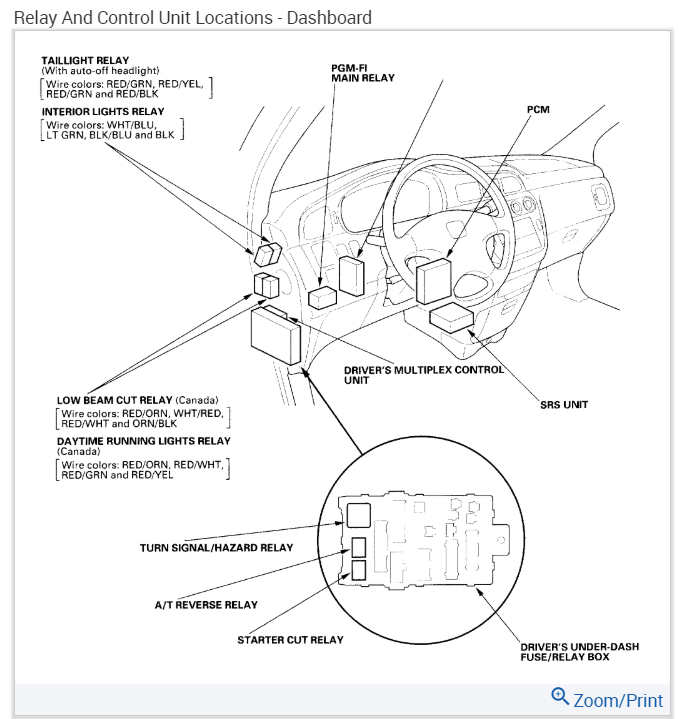 Relay And Control Unit Locations - Dashboard

TAILLIGHT RELAY
(With auto-off headlight)
[Wire colors: RED/GRN, RED/YEL, RED/GRN and RED/BLK]

INTERIOR LIGHTS RELAY
[Wire colors: WHT/BLU, LT GRN, BLK/BLU and BLK]

PGM-FI
MAIN RELAY

PCM

DRIVER'S MULTIPLEX CONTROL UNIT

SRS UNIT

LOW BEAM CUT RELAY (Canada)
[Wire colors: RED/ORN, WHT/RED, RED/WHT and ORN/BLK]

DAYTIME RUNNING LIGHTS RELAY
(Canada)
[Wire colors: RED/ORN, RED/WHT, RED/GRN and RED/YEL]

TURN SIGNAL/HAZARD RELAY

A/T REVERSE RELAY

STARTER CUT RELAY

DRIVER'S UNDER-DASH FUSE/RELAY BOX

Zoom/Print