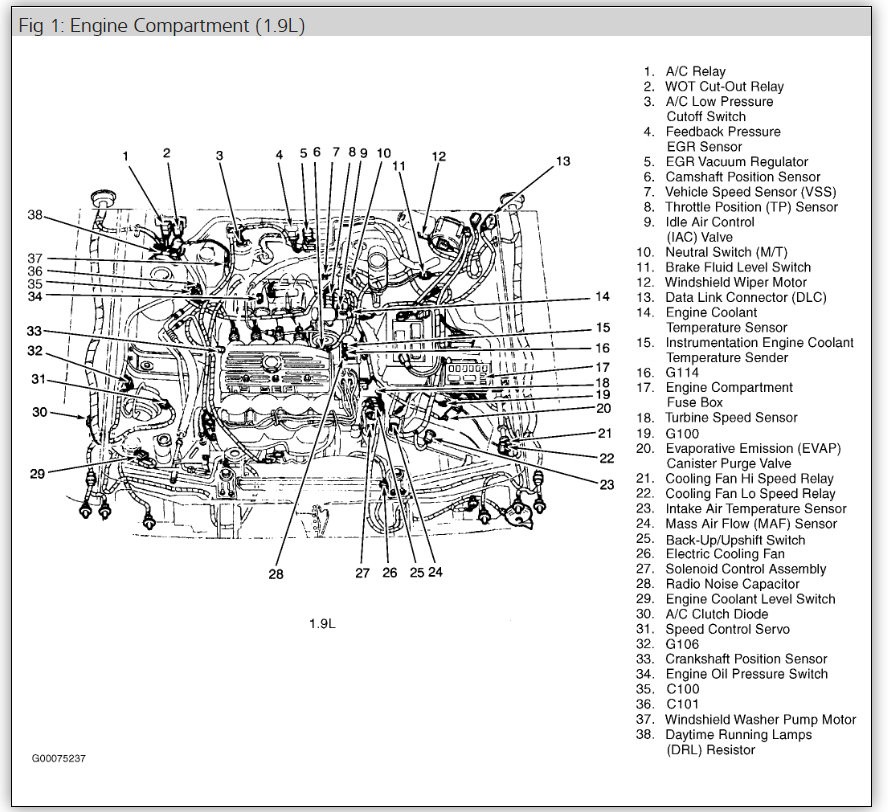 Fig 1: Engine Compartment (1.9L)

1 2 3 4 5 6 7 8 9 10 11 12 13
38
37
36
35
34
33
32
31
30
29
14
15
16
17
18
19
20
21
22
23
28
27 26 25 24

1.9L

G00075237

1. A/C Relay
2. WOT Cut-Out Relay
3. A/C Low Pressure Cutoff Switch
4. Feedback Pressure EGR Sensor
5. EGR Vacuum Regulator
6. Camshaft Position Sensor
7. Vehicle Speed Sensor (VSS)
8. Throttle Position (TP) Sensor
9. Idle Air Control (IAC) Valve
10. Neutral Switch (M/T)
11. Brake Fluid Level Switch
12. Windshield Wiper Motor
13. Data Link Connector (DLC)
14. Engine Coolant Temperature Sensor
15. Instrumentation Engine Coolant Temperature Sender
16. G114
17. Engine Compartment Fuse Box
18. Turbine Speed Sensor
19. G100
20. Evaporative Emission (EVAP) Canister Purge Valve
21. Cooling Fan Hi Speed Relay
22. Cooling Fan Lo Speed Relay
23. Intake Air Temperature Sensor
24. Mass Air Flow (MAF) Sensor
25. Back-Up/Upshift Switch
26. Electric Cooling Fan
27. Solenoid Control Assembly
28. Radio Noise Capacitor
29. Engine Coolant Level Switch
30. A/C Clutch Diode
31. Speed Control Servo
32. G106
33. Crankshaft Position Sensor
34. Engine Oil Pressure Switch
35. C100
36. C101
37. Windshield Washer Pump Motor
38. Daytime Running Lamps (DRL) Resistor