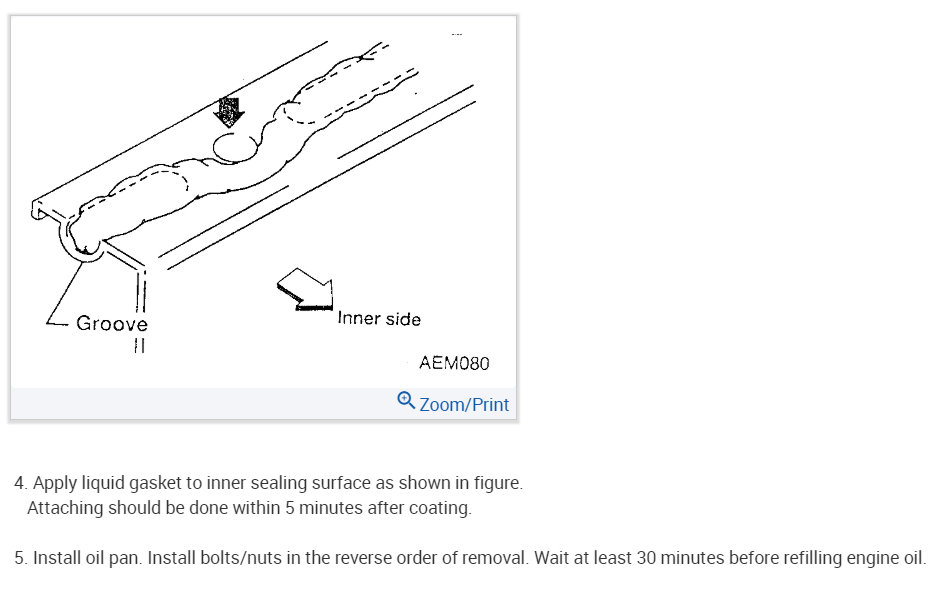 Groove

Inner side

AEM080

Zoom/Print

4. Apply liquid gasket to inner sealing surface as shown in figure.
Attaching should be done within 5 minutes after coating.

5. Install oil pan. Install bolts/nuts in the reverse order of removal. Wait at least 30 minutes before refilling engine oil.