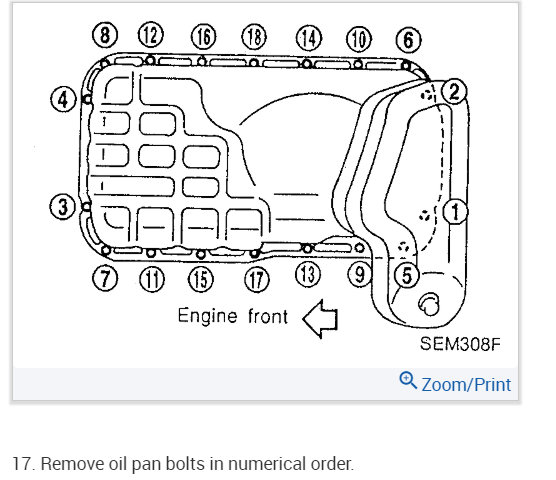 8 12 16 18 14 10 6

4 2

3 1

7 11 15 17 13 9 5

Engine front

SEM308F

Zoom/Print

17. Remove oil pan bolts in numerical order.