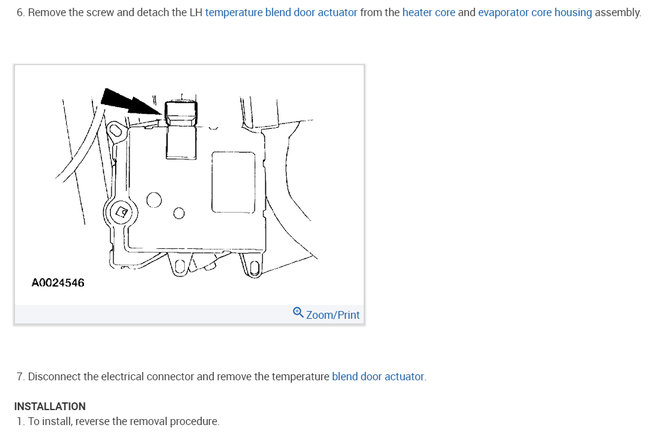 6. Remove the screw and detach the LH temperature blend door actuator from the heater core and evaporator core housing assembly.

A0024546

Zoom/Print

7. Disconnect the electrical connector and remove the temperature blend door actuator.

INSTALLATION

1. To install, reverse the removal procedure.