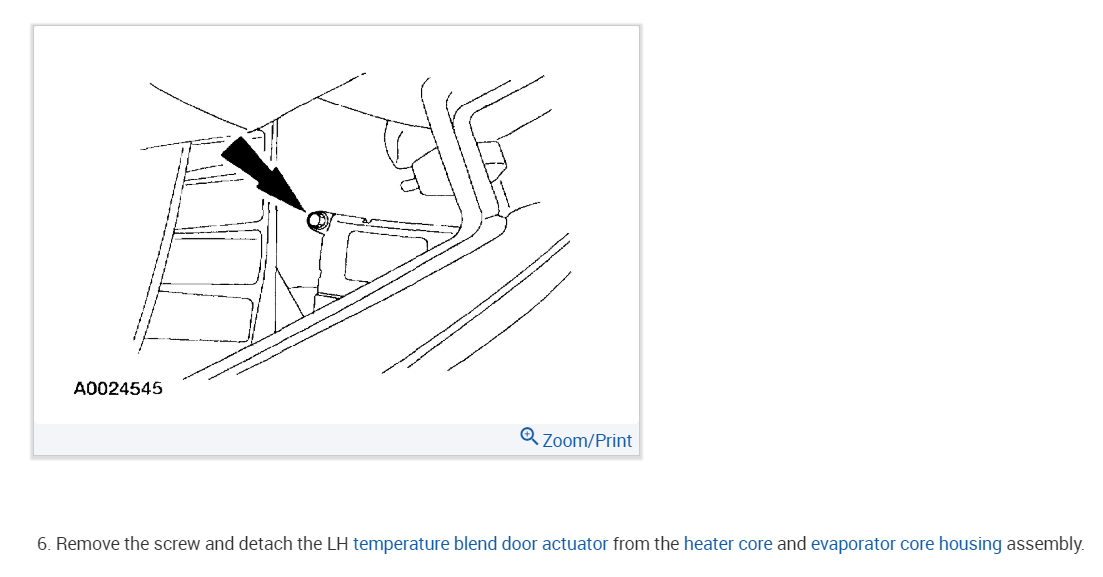 A0024545

Zoom/Print

6. Remove the screw and detach the LH temperature blend door actuator from the heater core and evaporator core housing assembly.