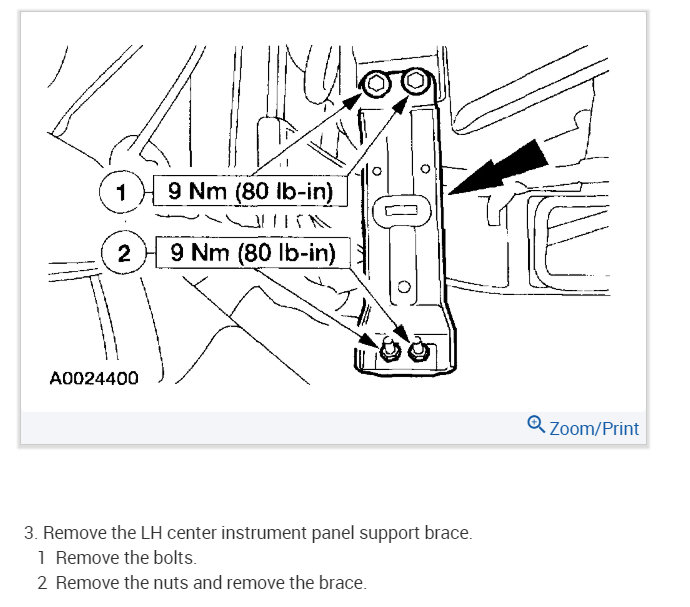 1 9 Nm (80 lb-in)

2 9 Nm (80 lb-in)

A0024400

Zoom/Print

3. Remove the LH center instrument panel support brace.

1 Remove the bolts.

2 Remove the nuts and remove the brace.