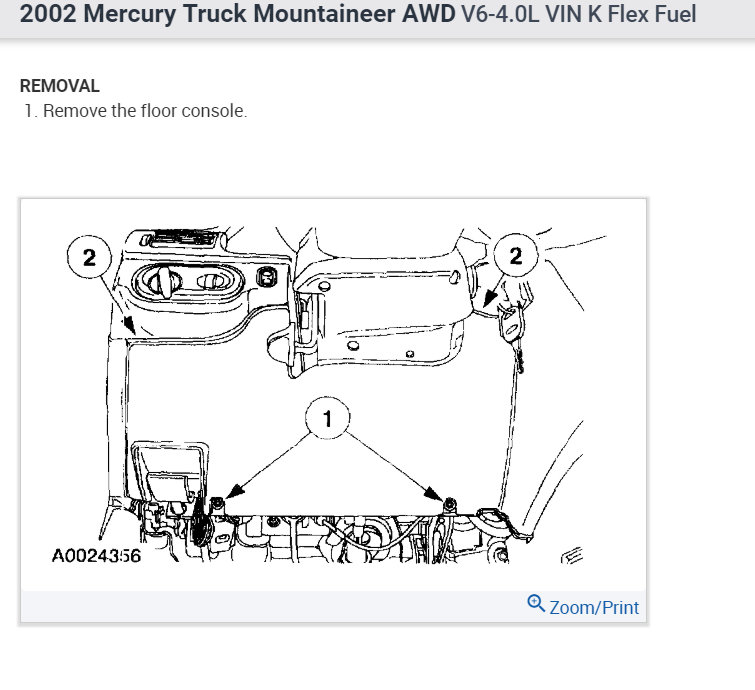 2002 Mercury Truck Mountaineer AWD V6-4.0L VIN K Flex Fuel

REMOVAL
1. Remove the floor console.

2
2
1
A0024356

Zoom/Print