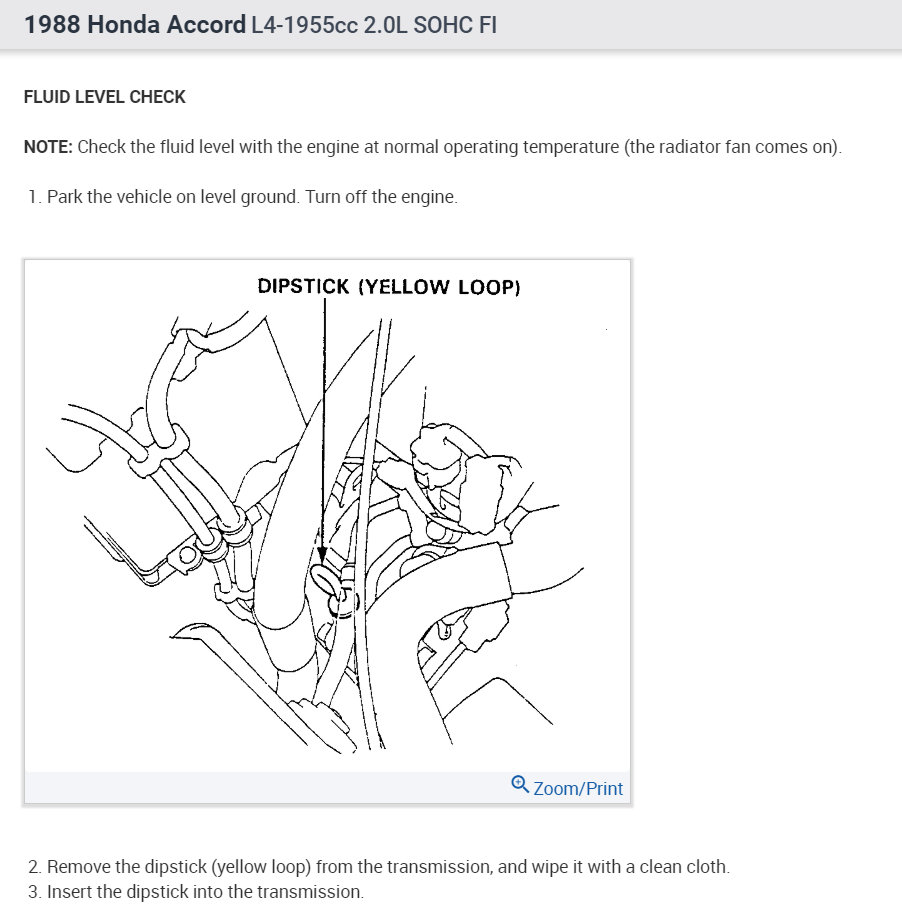 1988 Honda Accord L4-1955cc 2.0L SOHC FI

FLUID LEVEL CHECK

NOTE: Check the fluid level with the engine at normal operating temperature (the radiator fan comes on).

1. Park the vehicle on level ground. Turn off the engine.

DIPSTICK (YELLOW LOOP)

Zoom/Print

2. Remove the dipstick (yellow loop) from the transmission, and wipe it with a clean cloth.
3. Insert the dipstick into the transmission.