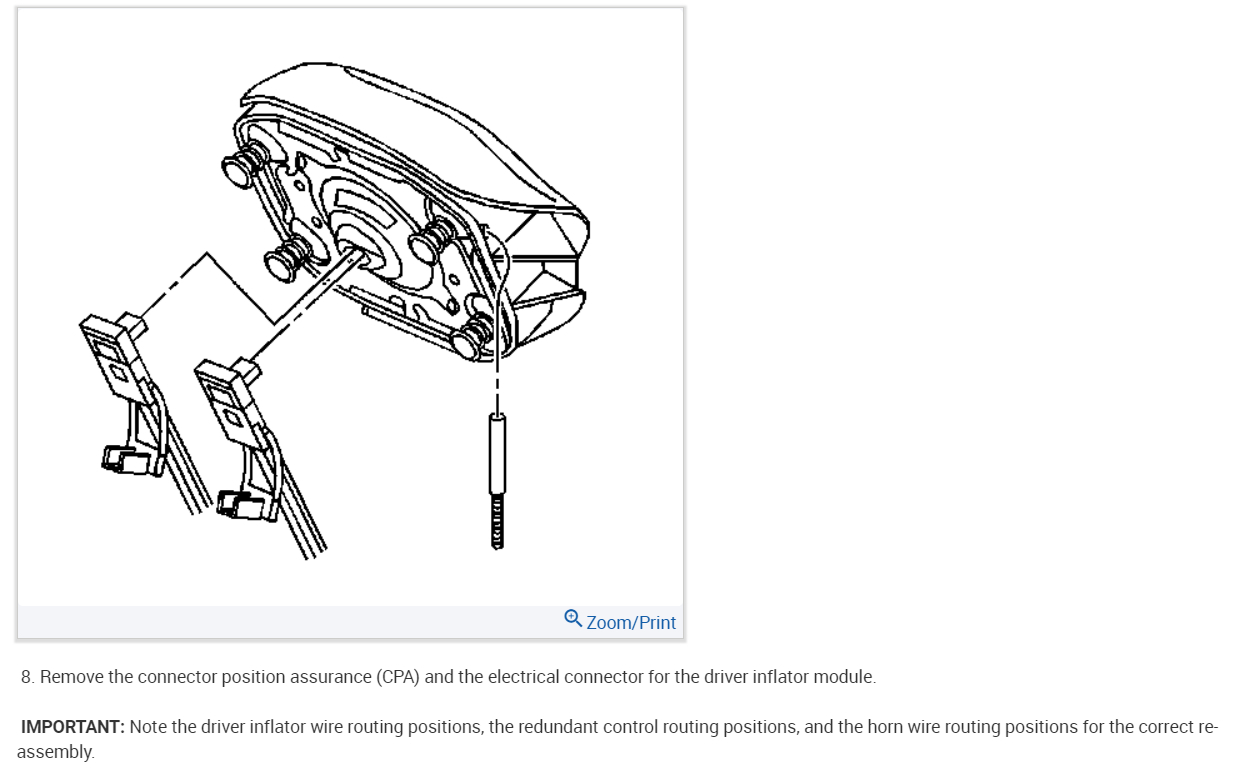 Zoom/Print

8. Remove the connector position assurance (CPA) and the electrical connector for the driver inflator module.

IMPORTANT: Note the driver inflator wire routing positions, the redundant control routing positions, and the horn wire routing positions for the correct re-assembly.