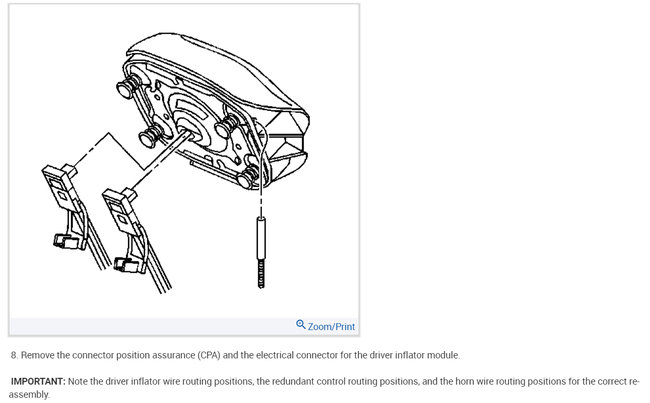 Zoom/Print

8. Remove the connector position assurance (CPA) and the electrical connector for the driver inflator module.

IMPORTANT: Note the driver inflator wire routing positions, the redundant control routing positions, and the horn wire routing positions for the correct re-assembly.