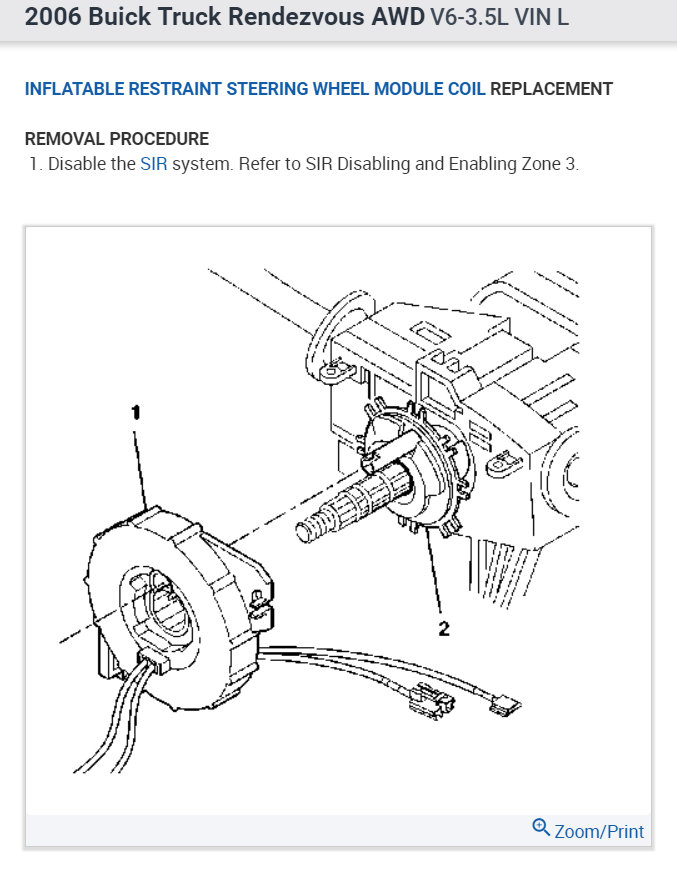 2006 Buick Truck Rendezvous AWD V6-3.5L VIN L

INFLATABLE RESTRAINT STEERING WHEEL MODULE COIL REPLACEMENT

REMOVAL PROCEDURE
1. Disable the SIR system. Refer to SIR Disabling and Enabling Zone 3.

1

2

Zoom/Print