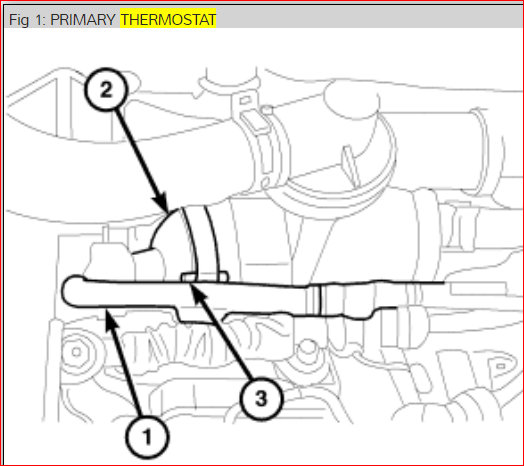 Fig 1: PRIMARY THERMOSTAT

2

3

1