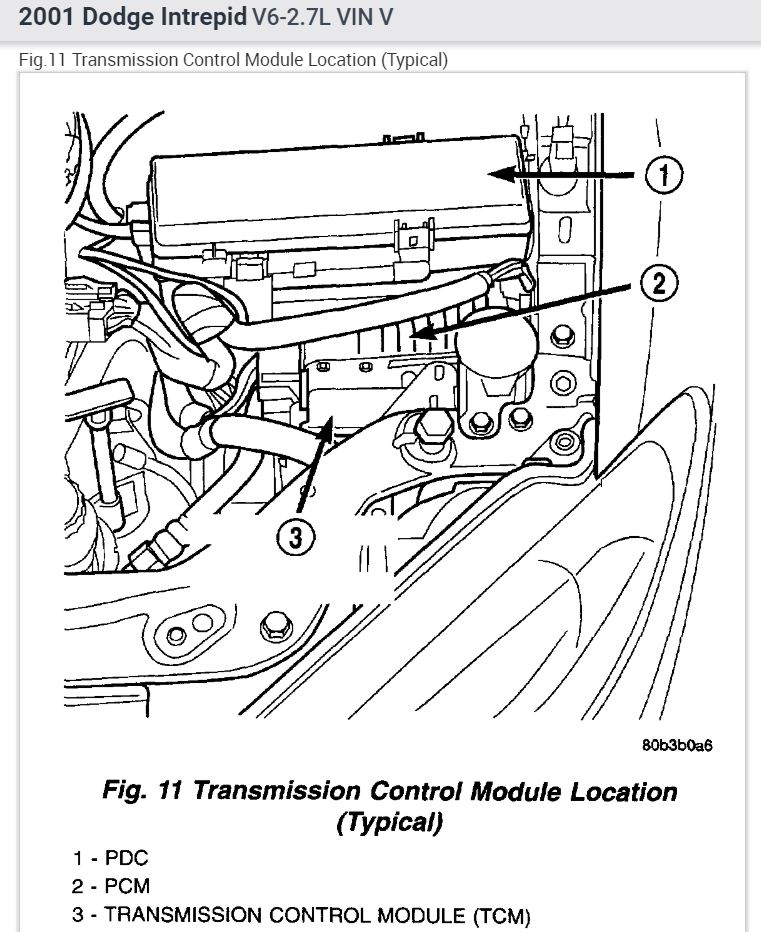 2001 Dodge Intrepid V6-2.7L VIN V

Fig.11 Transmission Control Module Location (Typical)

1

2

3

80b3b0a6

Fig. 11 Transmission Control Module Location (Typical)

1 - PDC
2 - PCM
3 - TRANSMISSION CONTROL MODULE (TCM)