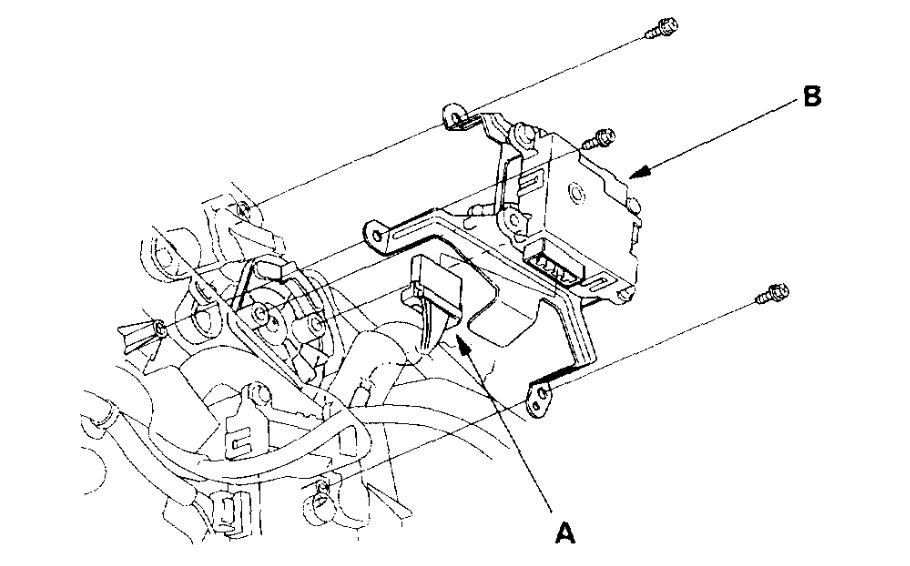 B

A