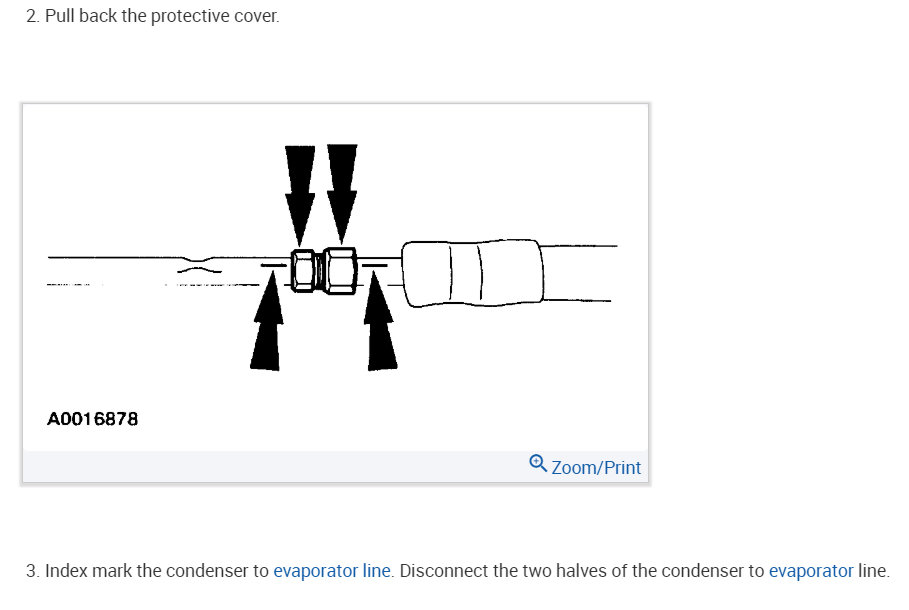 2. Pull back the protective cover.

A0016878

Zoom/Print

3. Index mark the condenser to evaporator line. Disconnect the two halves of the condenser to evaporator line.