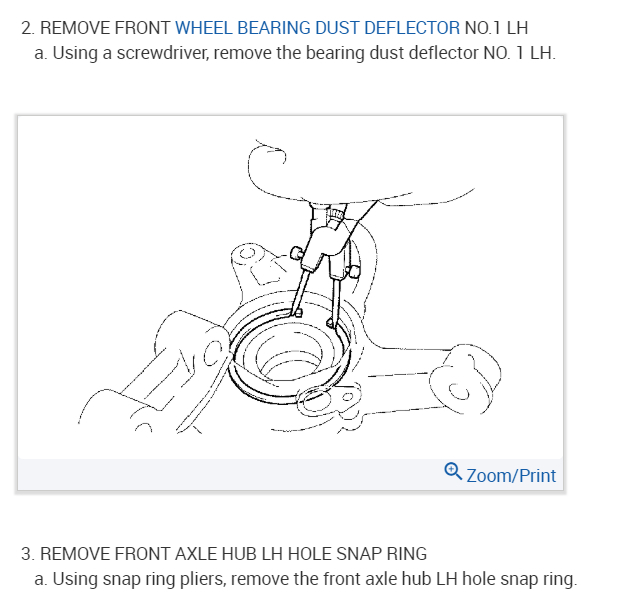 2. REMOVE FRONT WHEEL BEARING DUST DEFLECTOR NO.1 LH
a. Using a screwdriver, remove the bearing dust deflector NO. 1 LH.

Zoom/Print

3. REMOVE FRONT AXLE HUB LH HOLE SNAP RING
a. Using snap ring pliers, remove the front axle hub LH hole snap ring.