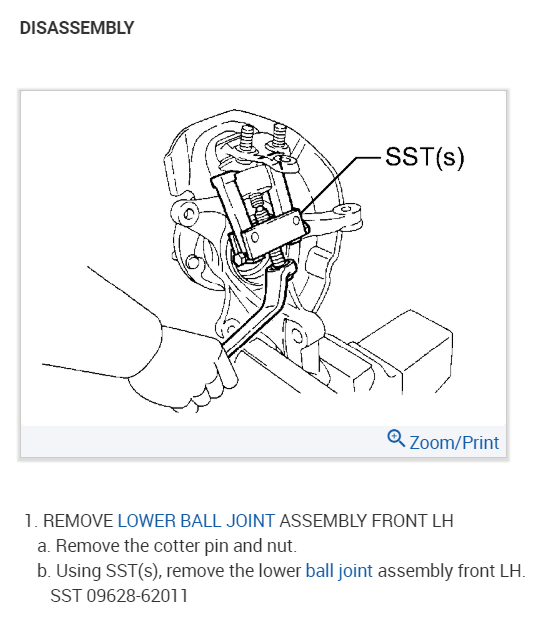 DISASSEMBLY

SST(s)

Zoom/Print

1. REMOVE LOWER BALL JOINT ASSEMBLY FRONT LH
a. Remove the cotter pin and nut.
b. Using SST(s), remove the lower ball joint assembly front LH.
SST 09628-62011