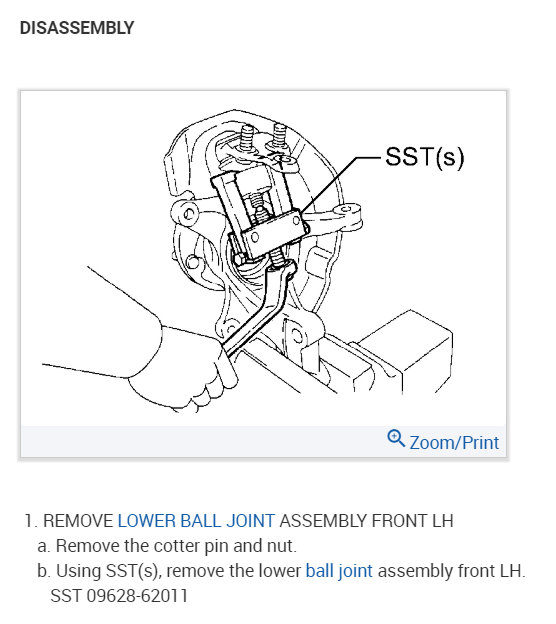 DISASSEMBLY

SST(s)

Zoom/Print

1. REMOVE LOWER BALL JOINT ASSEMBLY FRONT LH
a. Remove the cotter pin and nut.
b. Using SST(s), remove the lower ball joint assembly front LH.
SST 09628-62011