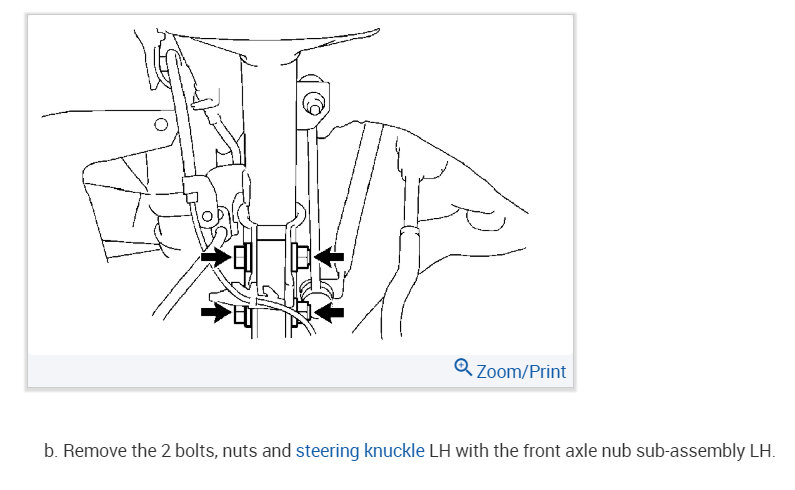 Zoom/Print

b. Remove the 2 bolts, nuts and steering knuckle LH with the front axle nub sub-assembly LH.