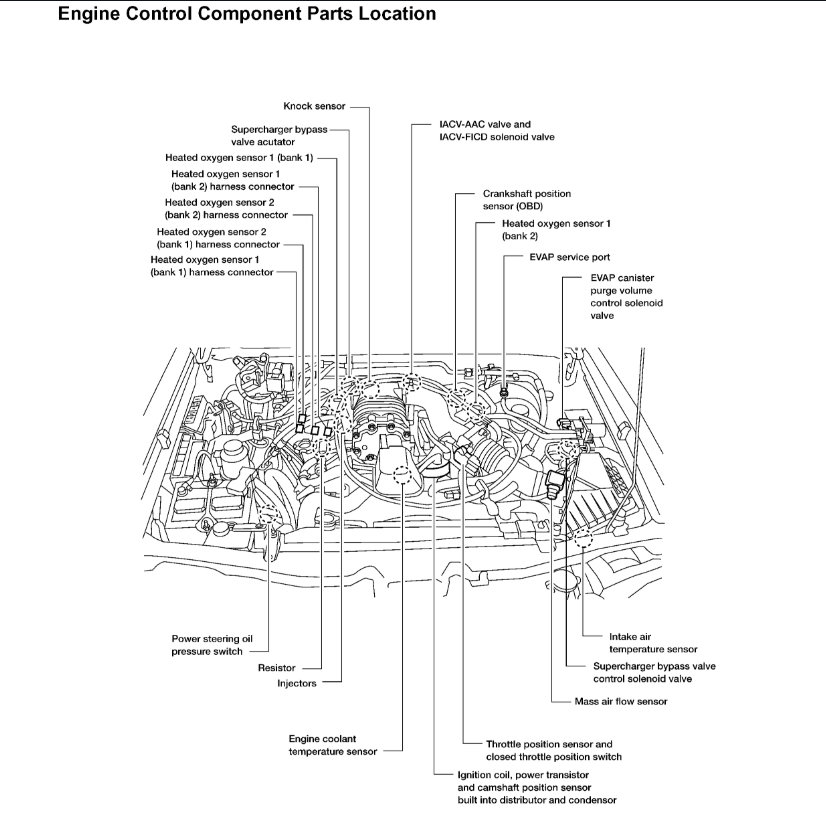 Engine Control Component Parts Location

Knock sensor

Supercharger bypass valve acutator

Heated oxygen sensor 1 (bank 1)

Heated oxygen sensor 1 (bank 2) harness connector

Heated oxygen sensor 2 (bank 2) harness connector

Heated oxygen sensor 2 (bank 1) harness connector

Heated oxygen sensor 1 (bank 1) harness connector

IACV-AAC valve and IACV-FICD solenoid valve

Crankshaft position sensor (OBD)

Heated oxygen sensor 1 (bank 2)

EVAP service port

EVAP canister purge volume control solenoid valve

Power steering oil pressure switch

Resistor

Injectors

Engine coolant temperature sensor

Intake air temperature sensor

Supercharger bypass valve control solenoid valve

Mass air flow sensor

Throttle position sensor and closed throttle position switch

Ignition coil, power transistor and camshaft position sensor built into distributor and condensor