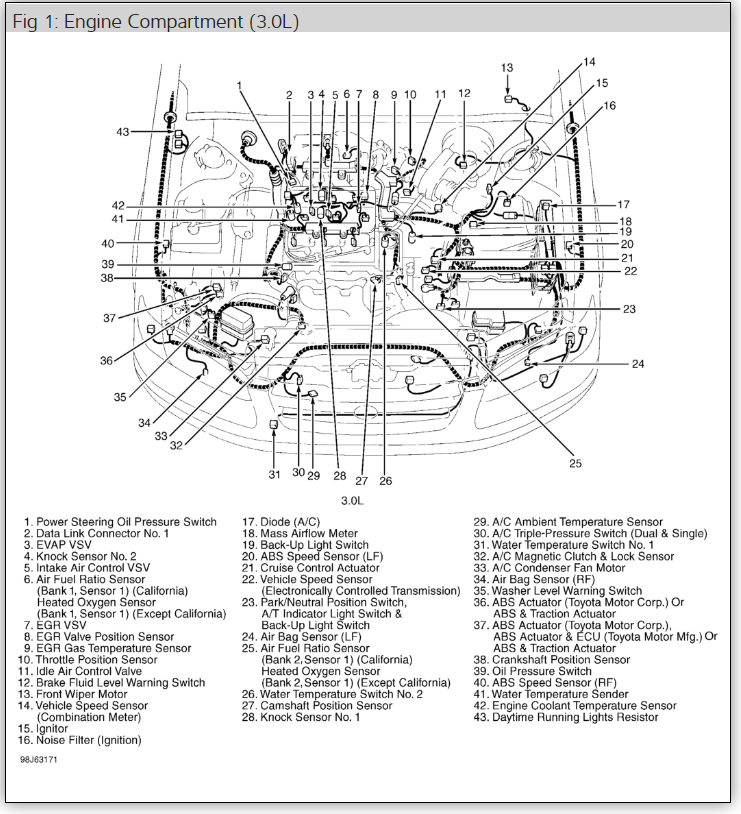 Fig 1: Engine Compartment (3.0L)

1 2 3 4 5 6 7 8 9 10 11 12 13 14 15 16 17 18 19 20 21 22 23 24 25 26 27 28 29 30 31 32 33 34 35 36 37 38 39 40 41 42 43

3.0L

1. Power Steering Oil Pressure Switch
2. Data Link Connector No. 1
3. EVAP VSV
4. Knock Sensor No. 2
5. Intake Air Control VSV
6. Air Fuel Ratio Sensor (Bank 1, Sensor 1) (California) Heated Oxygen Sensor (Bank 1, Sensor 1) (Except California)
7. EGR VSV
8. EGR Valve Position Sensor
9. EGR Gas Temperature Sensor
10. Throttle Position Sensor
11. Idle Air Control Valve
12. Brake Fluid Level Warning Switch
13. Front Wiper Motor
14. Vehicle Speed Sensor (Combination Meter)
15. Ignitor
16. Noise Filter (Ignition)

17. Diode (A/C)
18. Mass Airflow Meter
19. Back-Up Light Switch
20. ABS Speed Sensor (LF)
21. Cruise Control Actuator
22. Vehicle Speed Sensor (Electronically Controlled Transmission)
23. Park/Neutral Position Switch, A/T Indicator Light Switch & Back-Up Light Switch
24. Air Bag Sensor (LF)
25. Air Fuel Ratio Sensor (Bank 2, Sensor 1) (California) Heated Oxygen Sensor (Bank 2, Sensor 1) (Except California)
26. Water Temperature Switch No. 2
27. Camshaft Position Sensor
28. Knock Sensor No. 1

29. A/C Ambient Temperature Sensor
30. A/C Triple-Pressure Switch (Dual & Single)
31. Water Temperature Switch No. 1
32. A/C Magnetic Clutch & Lock Sensor
33. A/C Condenser Fan Motor
34. Air Bag Sensor (RF)
35. Washer Level Warning Switch
36. ABS Actuator (Toyota Motor Corp.) Or ABS & Traction Actuator
37. ABS Actuator (Toyota Motor Corp.), ABS Actuator & ECU (Toyota Motor Mfg.) Or ABS & Traction Actuator
38. Crankshaft Position Sensor
39. Oil Pressure Switch
40. ABS Speed Sensor (RF)
41. Water Temperature Sender
42. Engine Coolant Temperature Sensor
43. Daytime Running Lights Resistor

98J63171