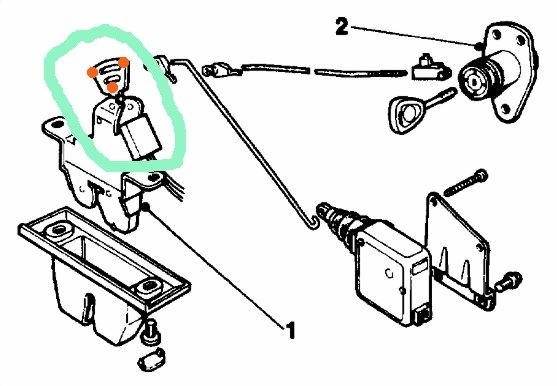 2

1